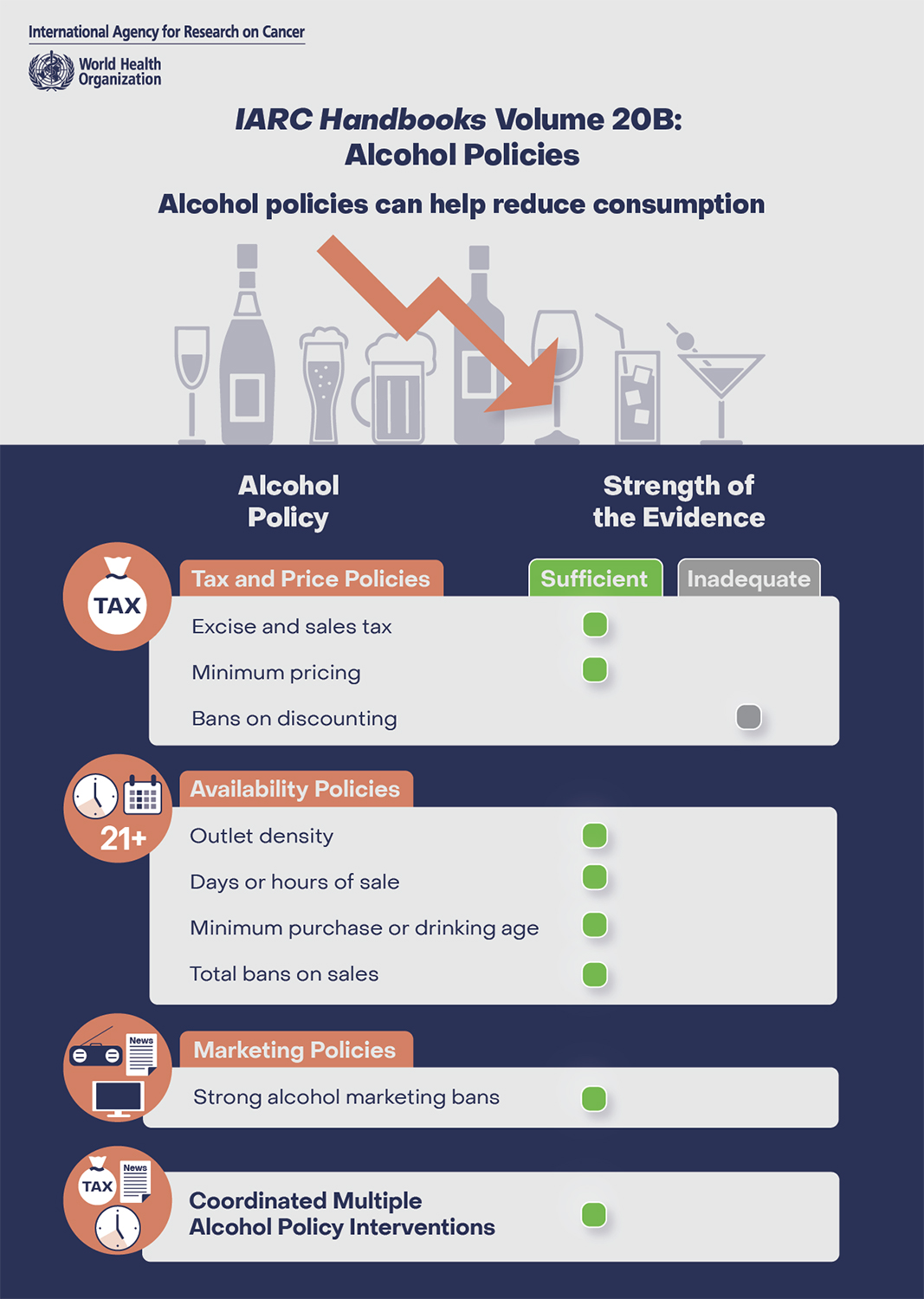 International Agency for Research on Cancer
World Health Organization

IARC Handbooks Volume 20B: Alcohol Policies

Alcohol policies can help reduce consumption

Alcohol Policy

Strength of the Evidence

TAX

Tax and Price Policies

Sufficient

Inadequate

Excise and sales tax

Minimum pricing

Bans on discounting

21+

Availability Policies

Outlet density

Days or hours of sale

Minimum purchase or drinking age

Total bans on sales

News

Marketing Policies

Strong alcohol marketing bans

TAX

News

Coordinated Multiple Alcohol Policy Interventions